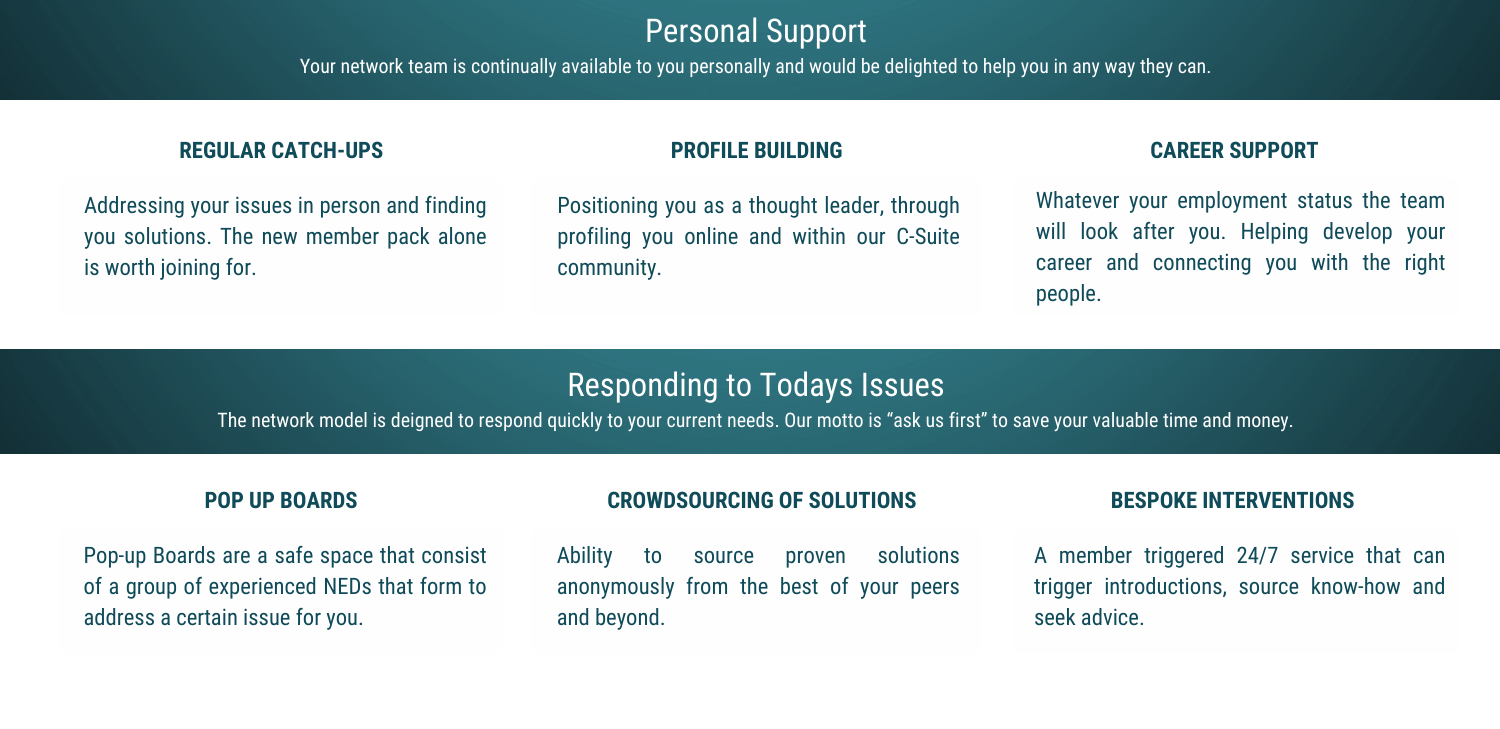 Personal Support

Your network team is continually available to you personally and would be delighted to help you in any way they can.

REGULAR CATCH-UPS

Addressing your issues in person and finding you solutions. The new member pack alone is worth joining for.

PROFILE BUILDING

Positioning you as a thought leader, through profiling you online and within our C-Suite community.

CAREER SUPPORT

Whatever your employment status the team will look after you. Helping develop your career and connecting you with the right people.

Responding to Todays Issues

The network model is deigned to respond quickly to your current needs. Our motto is "ask us first" to save your valuable time and money.

POP UP BOARDS

Pop-up Boards are a safe space that consist of a group of experienced NEDs that form to address a certain issue for you.

CROWDSOURCING OF SOLUTIONS

Ability to source proven solutions anonymously from the best of your peers and beyond.

BESPOKE INTERVENTIONS

A member triggered 24/7 service that can trigger introductions, source know-how and seek advice.